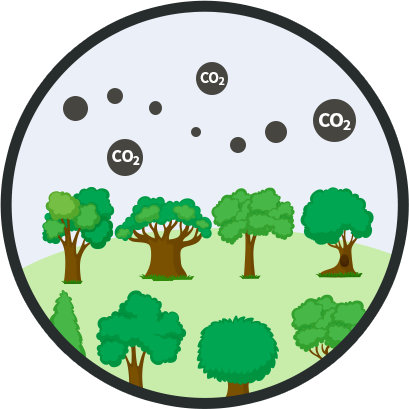 $CO_2$

$CO_2$

$CO_2$